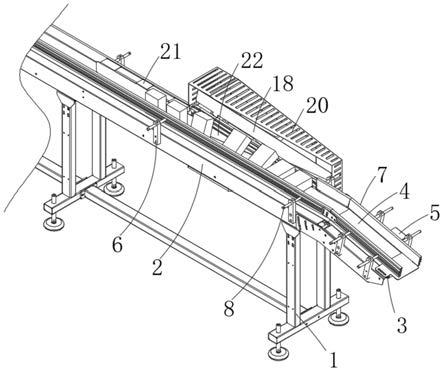 21
22
18
20
7
4
5
6
2
8
3
1